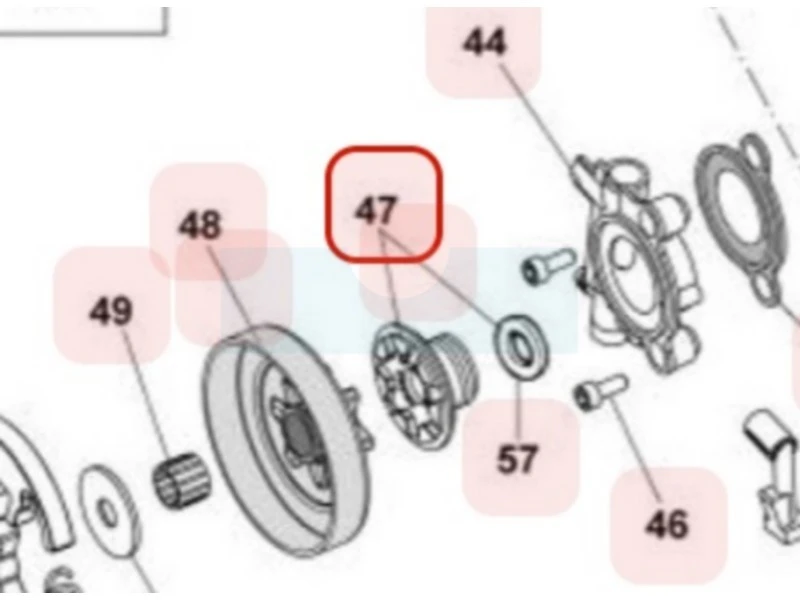 44
48
47
49
57
46