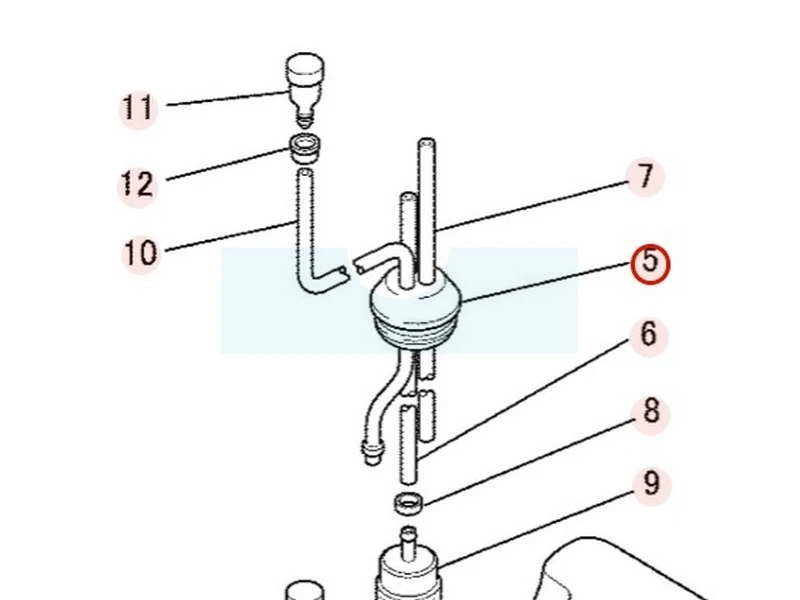 11
12
10
7
5
6
8
9