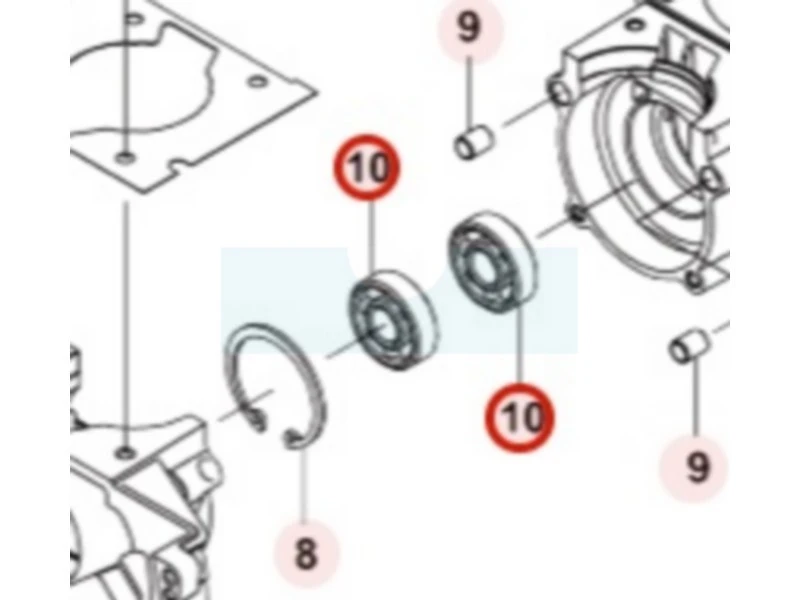 9
10
10
9
8